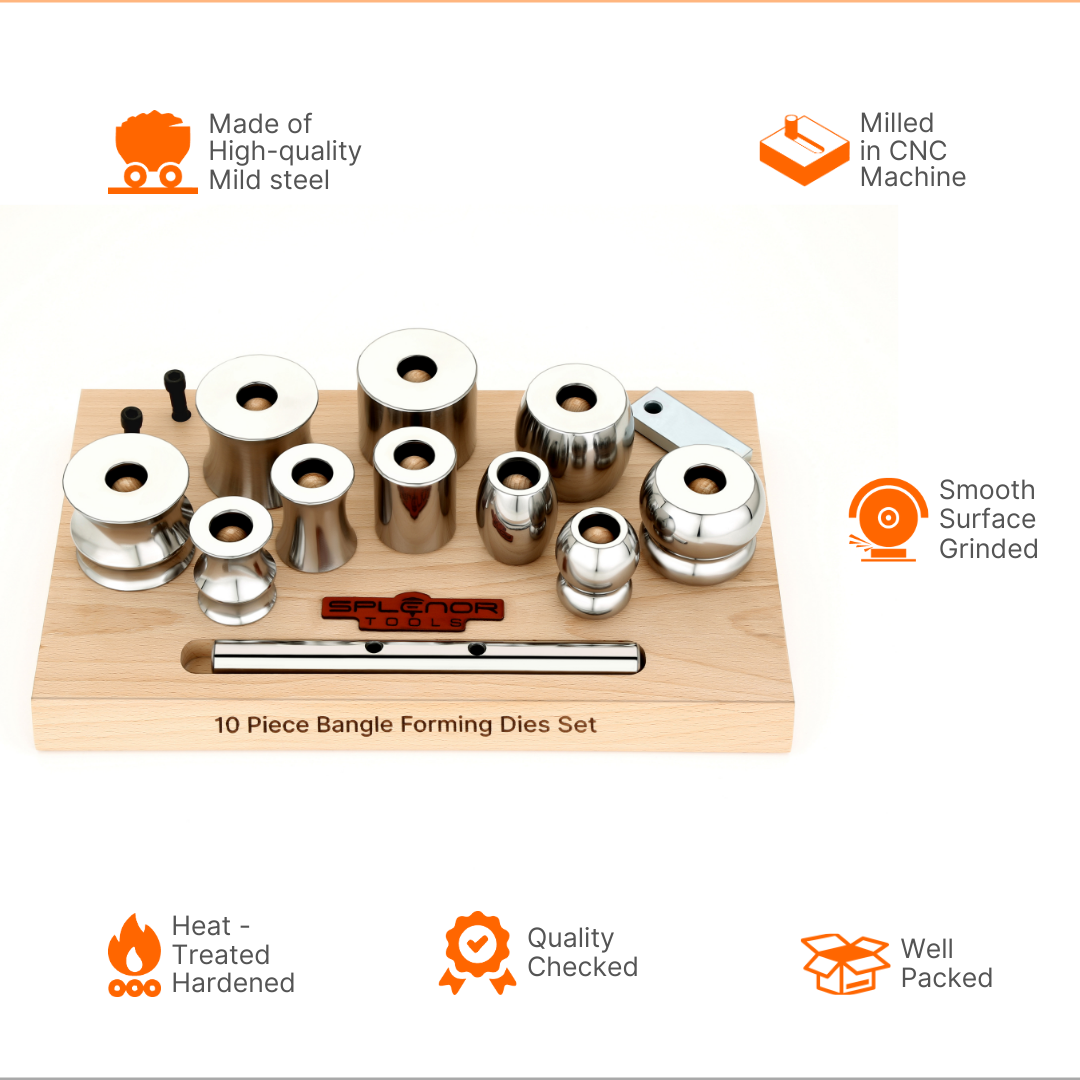 Made of High-quality Mild steel

Milled in CNC Machine

Smooth Surface Grinded

SPLENOR TOOLS

10 Piece Bangle Forming Dies Set

Heat - Treated Hardened

Quality Checked

Well Packed